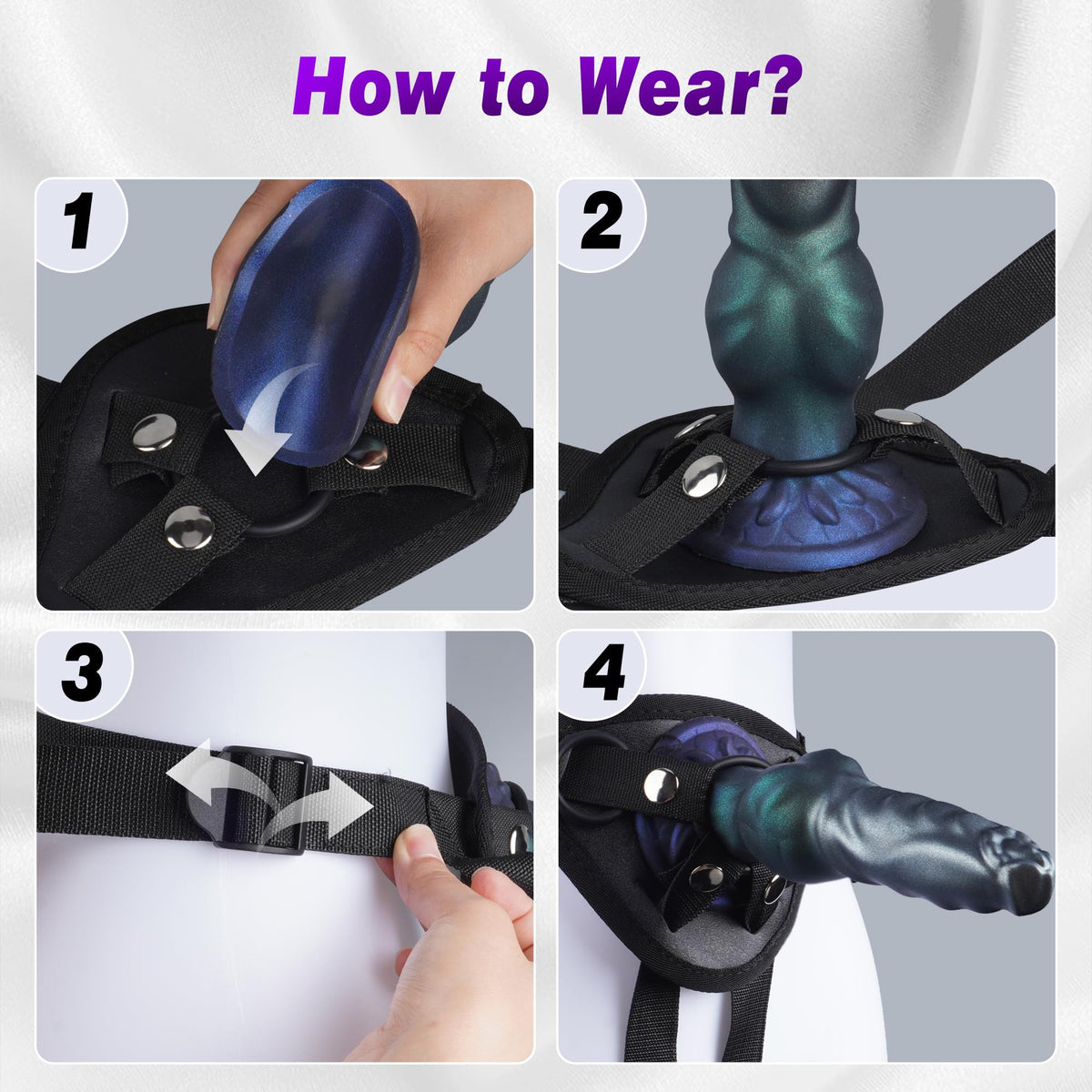 How to Wear?

1

2

3

4