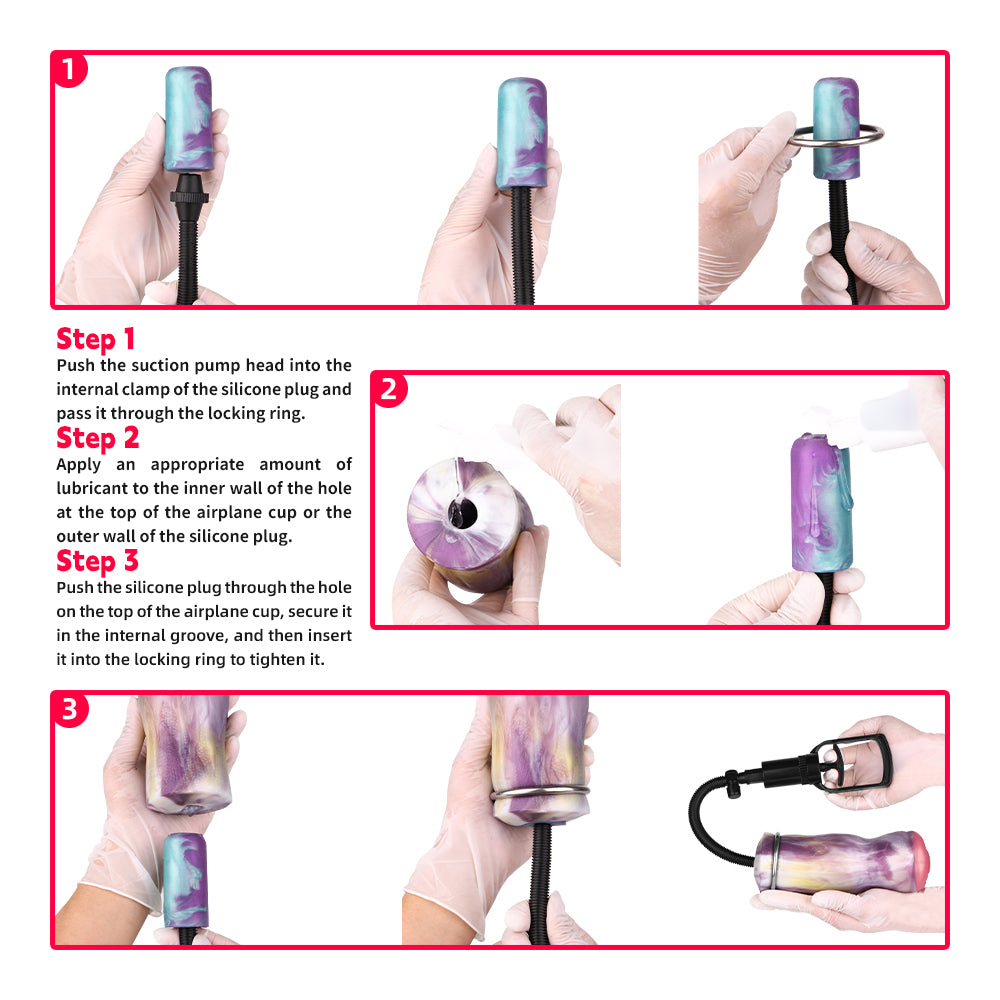 1

Step 1
Push the suction pump head into the internal clamp of the silicone plug and pass it through the locking ring.

Step 2
Apply an appropriate amount of lubricant to the inner wall of the hole at the top of the airplane cup or the outer wall of the silicone plug.

Step 3
Push the silicone plug through the hole on the top of the airplane cup, secure it in the internal groove, and then insert it into the locking ring to tighten it.

2

3